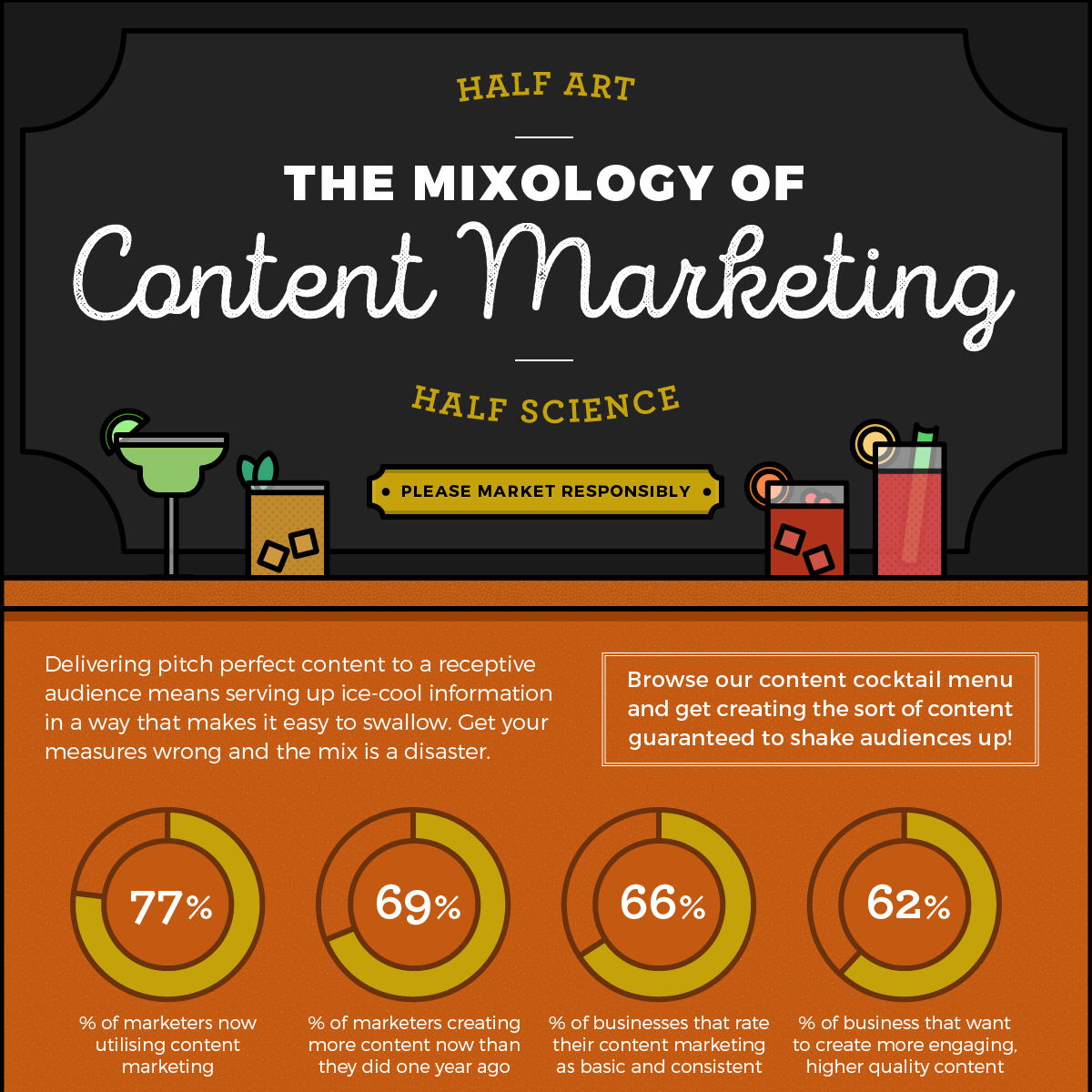 HALF ART

THE MIXOLOGY OF

Content Marketing

HALF SCIENCE

PLEASE MARKET RESPONSIBLY

Delivering pitch perfect content to a receptive audience means serving up ice-cool information in a way that makes it easy to swallow. Get your measures wrong and the mix is a disaster.

Browse our content cocktail menu and get creating the sort of content guaranteed to shake audiences up!

77%
% of marketers now utilising content marketing

69%
% of marketers creating more content now than they did one year ago

66%
% of businesses that rate their content marketing as basic and consistent

62%
% of business that want to create more engaging, higher quality content