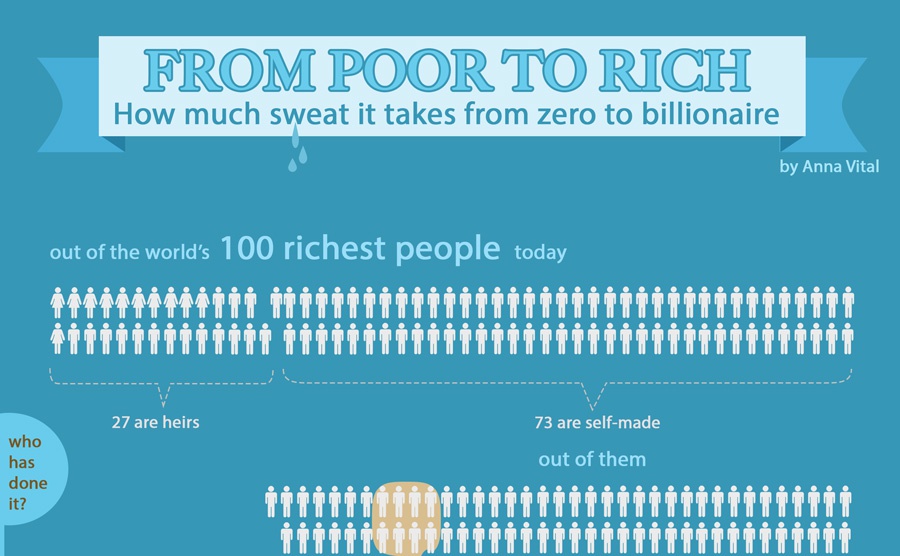 FROM POOR TO RICH
How much sweat it takes from zero to billionaire

by Anna Vital

out of the world's 100 richest people today

27 are heirs

73 are self-made

out of them

who has done it?