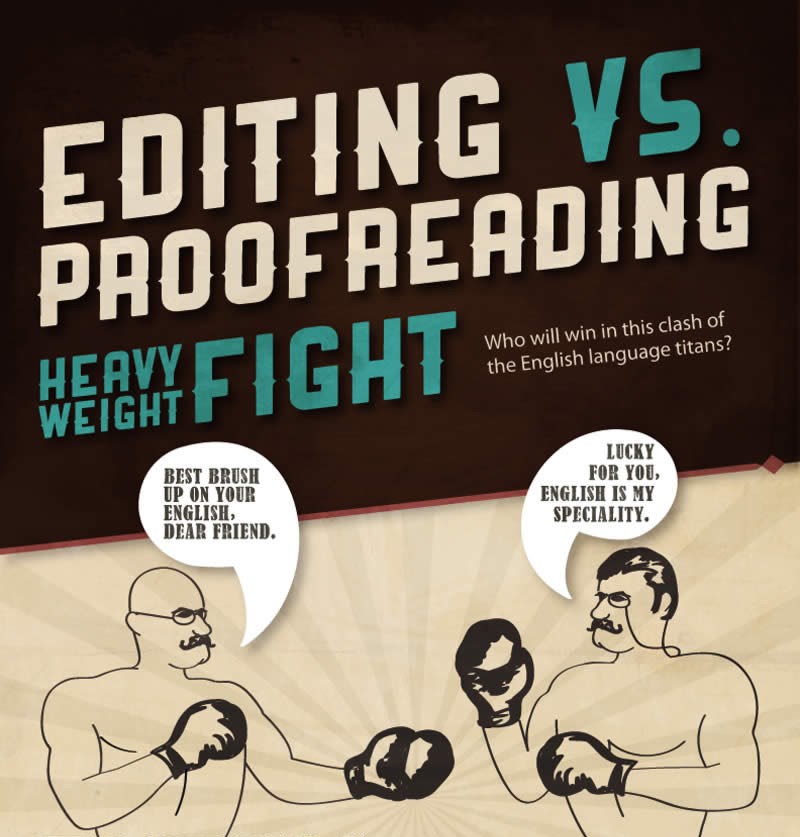 EDITING VS. PROOFREADING

HEAVY WEIGHT FIGHT

Who will win in this clash of the English language titans?

BEST BRUSH UP ON YOUR ENGLISH, DEAR FRIEND.

LUCKY FOR YOU, ENGLISH IS MY SPECIALITY.