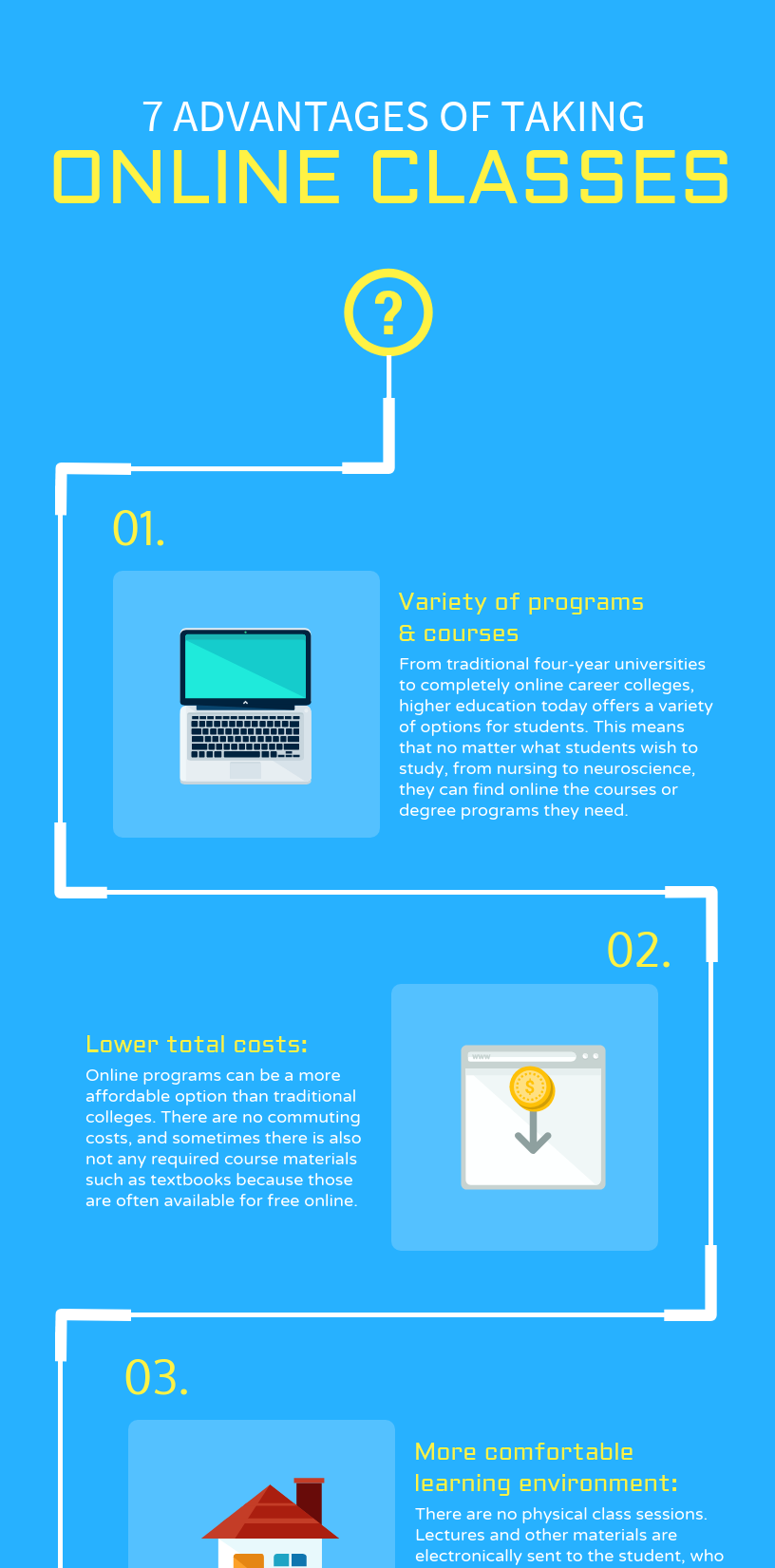 7 ADVANTAGES OF TAKING
ONLINE CLASSES

?

01.

Variety of programs & courses

From traditional four-year universities to completely online career colleges, higher education today offers a variety of options for students. This means that no matter what students wish to study, from nursing to neuroscience, they can find online the courses or degree programs they need.

02.

Lower total costs:

Online programs can be a more affordable option than traditional colleges. There are no commuting costs, and sometimes there is also not any required course materials such as textbooks because those are often available for free online.

www

$

03.

More comfortable learning environment:

There are no physical class sessions. Lectures and other materials are electronically sent to the student, who