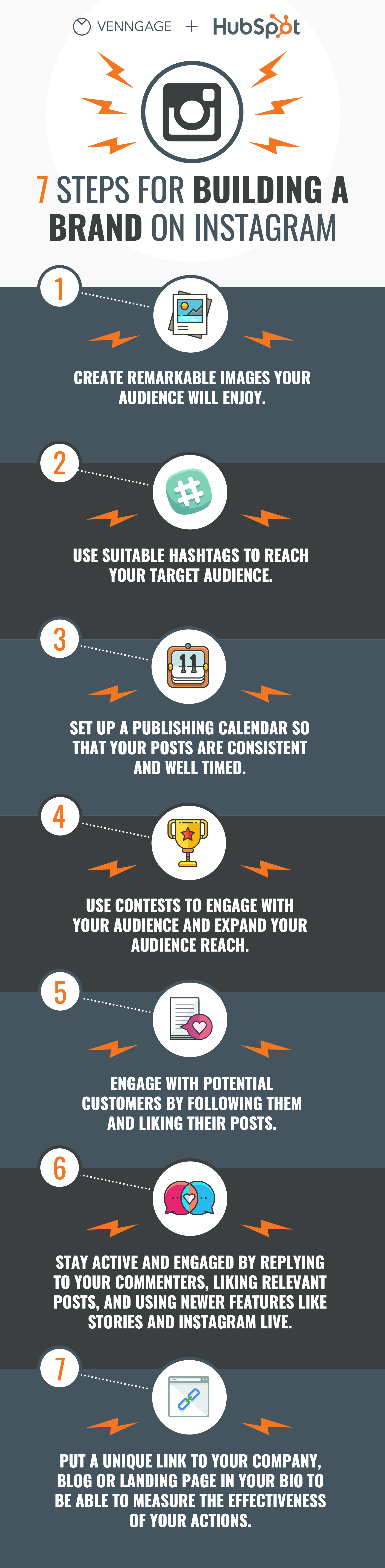 VENNGAGE + HubSpot

7 STEPS FOR BUILDING A BRAND ON INSTAGRAM

1

CREATE REMARKABLE IMAGES YOUR AUDIENCE WILL ENJOY.

2

USE SUITABLE HASHTAGS TO REACH YOUR TARGET AUDIENCE.

3

11

SET UP A PUBLISHING CALENDAR SO THAT YOUR POSTS ARE CONSISTENT AND WELL TIMED.

4

USE CONTESTS TO ENGAGE WITH YOUR AUDIENCE AND EXPAND YOUR AUDIENCE REACH.

5

ENGAGE WITH POTENTIAL CUSTOMERS BY FOLLOWING THEM AND LIKING THEIR POSTS.

6

STAY ACTIVE AND ENGAGED BY REPLYING TO YOUR COMMENTERS, LIKING RELEVANT POSTS, AND USING NEWER FEATURES LIKE STORIES AND INSTAGRAM LIVE.

7

PUT A UNIQUE LINK TO YOUR COMPANY, BLOG OR LANDING PAGE IN YOUR BIO TO BE ABLE TO MEASURE THE EFFECTIVENESS OF YOUR ACTIONS.