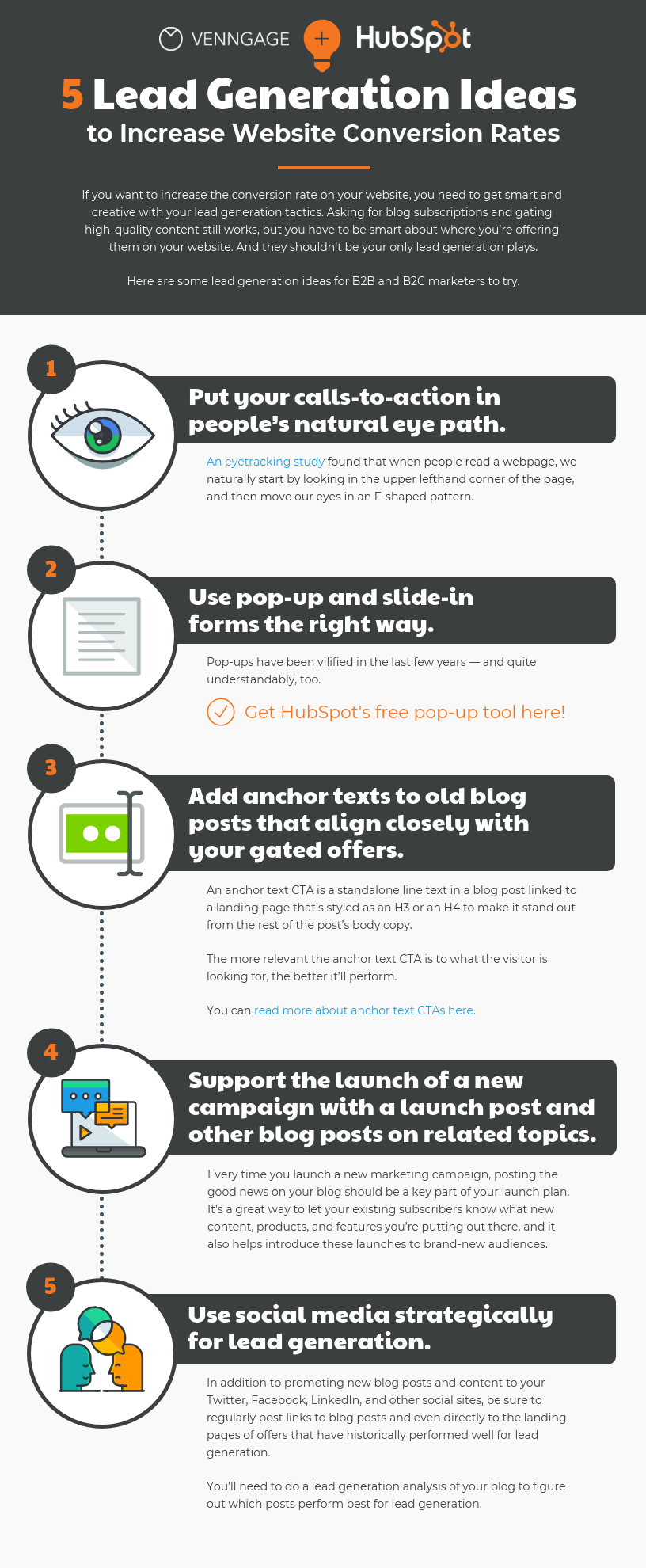 VENNGAGE + HubSpot

5 Lead Generation Ideas to Increase Website Conversion Rates

If you want to increase the conversion rate on your website, you need to get smart and creative with your lead generation tactics. Asking for blog subscriptions and gating high-quality content still works, but you have to be smart about where you're offering them on your website. And they shouldn't be your only lead generation plays.

Here are some lead generation ideas for B2B and B2C marketers to try.

1

Put your calls-to-action in people's natural eye path.

An eyetracking study found that when people read a webpage, we naturally start by looking in the upper lefthand corner of the page, and then move our eyes in an F-shaped pattern.

2

Use pop-up and slide-in forms the right way.

Pop-ups have been vilified in the last few years — and quite understandably, too.

Get HubSpot's free pop-up tool here!

3

Add anchor texts to old blog posts that align closely with your gated offers.

An anchor text CTA is a standalone line text in a blog post linked to a landing page that's styled as an H3 or an H4 to make it stand out from the rest of the post's body copy.

The more relevant the anchor text CTA is to what the visitor is looking for, the better it'll perform.

You can read more about anchor text CTAs here.

4

Support the launch of a new campaign with a launch post and other blog posts on related topics.

Every time you launch a new marketing campaign, posting the good news on your blog should be a key part of your launch plan. It's a great way to let your existing subscribers know what new content, products, and features you're putting out there, and it also helps introduce these launches to brand-new audiences.

5

Use social media strategically for lead generation.

In addition to promoting new blog posts and content to your Twitter, Facebook, LinkedIn, and other social sites, be sure to regularly post links to blog posts and even directly to the landing pages of offers that have historically performed well for lead generation.

You'll need to do a lead generation analysis of your blog to figure out which posts perform best for lead generation.