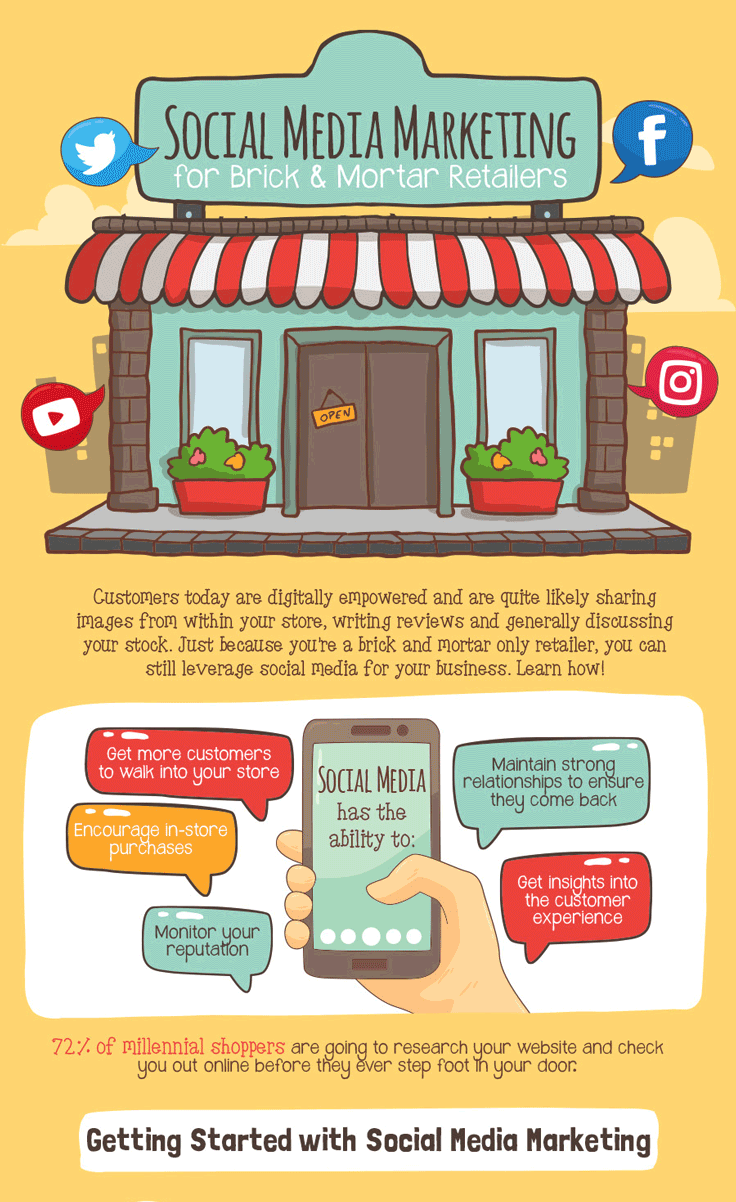 SOCIAL MEDIA MARKETING
for Brick & Mortar Retailers

OPEN

Customers today are digitally empowered and are quite likely sharing images from within your store, writing reviews and generally discussing your stock. Just because you're a brick and mortar only retailer, you can still leverage social media for your business. Learn how!

Get more customers to walk into your store

Encourage in-store purchases

Monitor your reputation

SOCIAL MEDIA has the ability to:

Maintain strong relationships to ensure they come back

Get insights into the customer experience

72% of millennial shoppers are going to research your website and check you out online before they ever step foot in your door.

Getting Started with Social Media Marketing