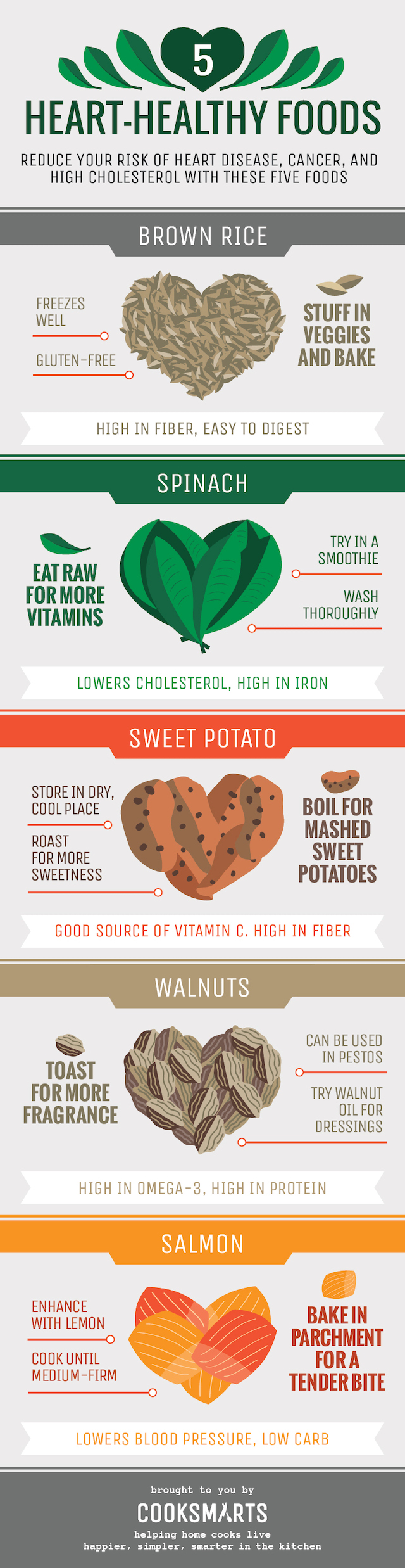 5

HEART-HEALTHY FOODS

REDUCE YOUR RISK OF HEART DISEASE, CANCER, AND HIGH CHOLESTEROL WITH THESE FIVE FOODS

BROWN RICE

FREEZES WELL

GLUTEN-FREE

STUFF IN VEGGIES AND BAKE

HIGH IN FIBER, EASY TO DIGEST

SPINACH

EAT RAW FOR MORE VITAMINS

TRY IN A SMOOTHIE

WASH THOROUGHLY

LOWERS CHOLESTEROL, HIGH IN IRON

SWEET POTATO

STORE IN DRY, COOL PLACE

ROAST FOR MORE SWEETNESS

BOIL FOR MASHED SWEET POTATOES

GOOD SOURCE OF VITAMIN C. HIGH IN FIBER

WALNUTS

TOAST FOR MORE FRAGRANCE

CAN BE USED IN PESTOS

TRY WALNUT OIL FOR DRESSINGS

HIGH IN OMEGA-3, HIGH IN PROTEIN

SALMON

ENHANCE WITH LEMON

COOK UNTIL MEDIUM-FIRM

BAKE IN PARCHMENT FOR A TENDER BITE

LOWERS BLOOD PRESSURE, LOW CARB

brought to you by

COOKSMARTS

helping home cooks live happier, simpler, smarter in the kitchen