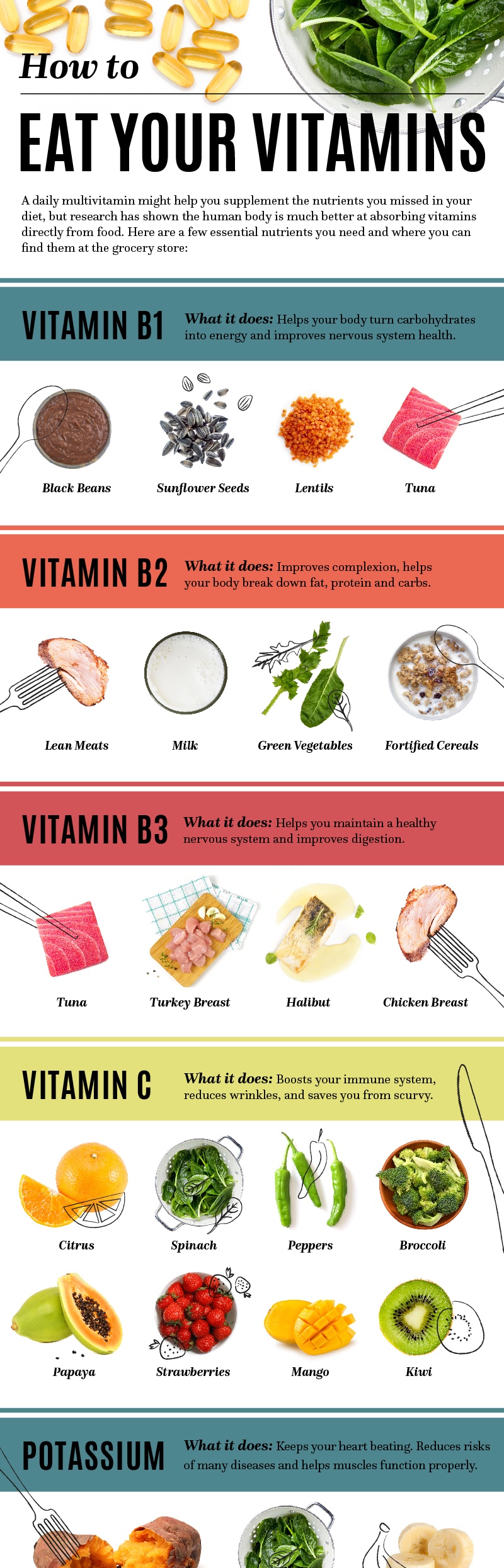 How to

EAT YOUR VITAMINS

A daily multivitamin might help you supplement the nutrients you missed in your diet, but research has shown the human body is much better at absorbing vitamins directly from food. Here are a few essential nutrients you need and where you can find them at the grocery store:

VITAMIN B1

What it does: Helps your body turn carbohydrates into energy and improves nervous system health.

Black Beans

Sunflower Seeds

Lentils

Tuna

VITAMIN B2

What it does: Improves complexion, helps your body break down fat, protein and carbs.

Lean Meats

Milk

Green Vegetables

Fortified Cereals

VITAMIN B3

What it does: Helps you maintain a healthy nervous system and improves digestion.

Tuna

Turkey Breast

Halibut

Chicken Breast

VITAMIN C

What it does: Boosts your immune system, reduces wrinkles, and saves you from scurvy.

Citrus

Spinach

Peppers

Broccoli

Papaya

Strawberries

Mango

Kiwi

POTASSIUM

What it does: Keeps your heart beating. Reduces risks of many diseases and helps muscles function properly.