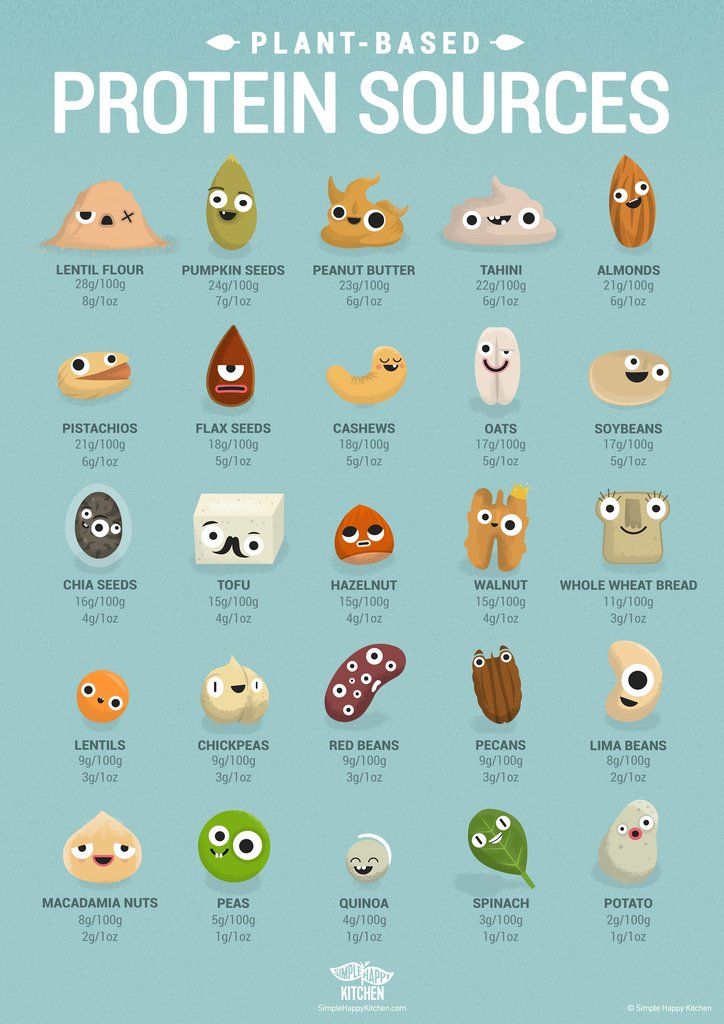 PLANT-BASED
PROTEIN SOURCES

LENTIL FLOUR
28g/100g
8g/1oz

PUMPKIN SEEDS
24g/100g
7g/1oz

PEANUT BUTTER
23g/100g
6g/1oz

TAHINI
22g/100g
6g/1oz

ALMONDS
21g/100g
6g/1oz

PISTACHIOS
21g/100g
6g/1oz

FLAX SEEDS
18g/100g
5g/1oz

CASHEWS
18g/100g
5g/1oz

OATS
17g/100g
5g/1oz

SOYBEANS
17g/100g
5g/1oz

CHIA SEEDS
16g/100g
4g/1oz

TOFU
15g/100g
4g/1oz

HAZELNUT
15g/100g
4g/1oz

WALNUT
15g/100g
4g/1oz

WHOLE WHEAT BREAD
11g/100g
3g/1oz

LENTILS
9g/100g
3g/1oz

CHICKPEAS
9g/100g
3g/1oz

RED BEANS
9g/100g
3g/1oz

PECANS
9g/100g
3g/1oz

LIMA BEANS
8g/100g
2g/1oz

MACADAMIA NUTS
8g/100g
2g/1oz

PEAS
5g/100g
1g/1oz

QUINOA
4g/100g
1g/1oz

SPINACH
3g/100g
1g/1oz

POTATO
2g/100g
1g/1oz

SIMPLE HAPPY KITCHEN
SimpleHappyKitchen.com

© Simple Happy Kitchen