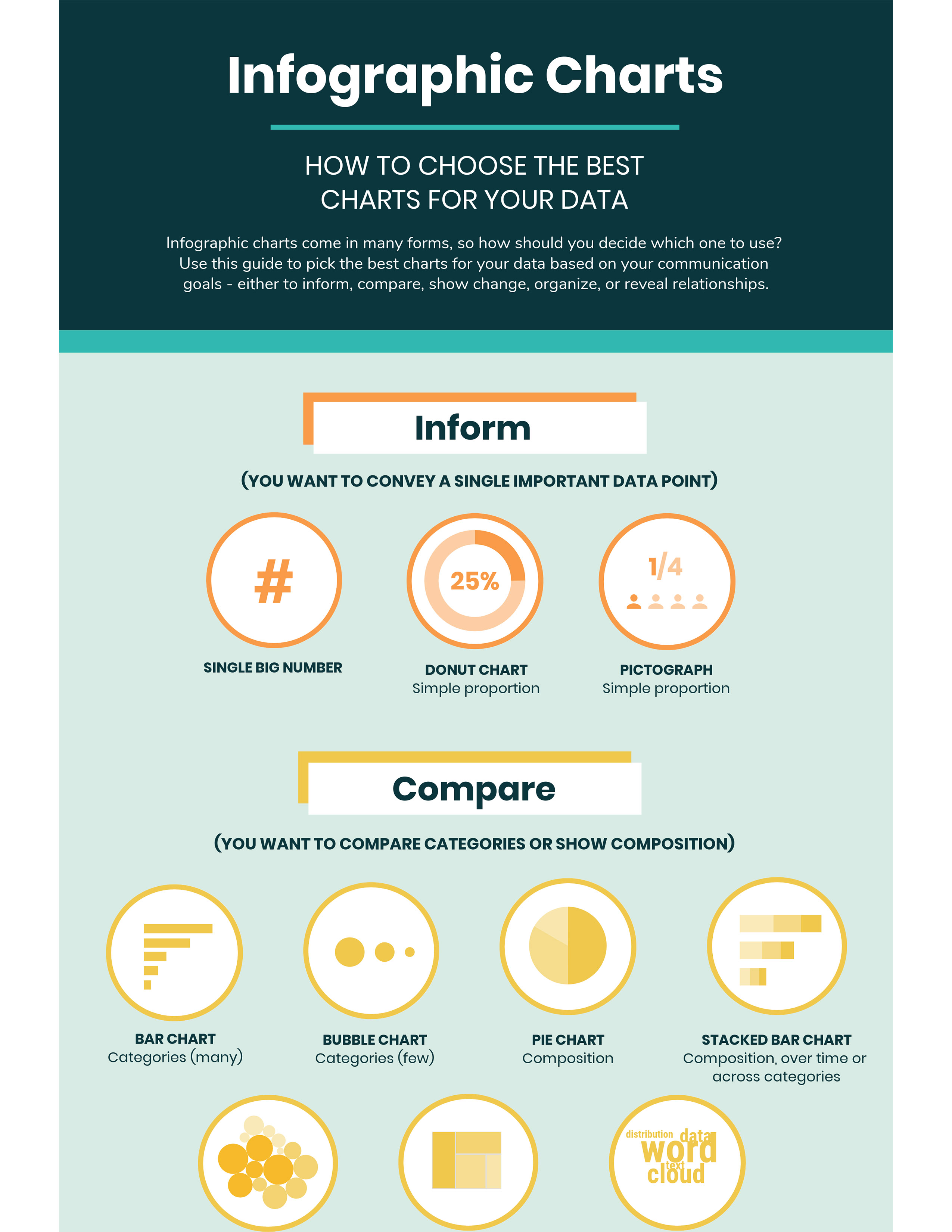 Infographic Charts

HOW TO CHOOSE THE BEST CHARTS FOR YOUR DATA

Infographic charts come in many forms, so how should you decide which one to use? Use this guide to pick the best charts for your data based on your communication goals - either to inform, compare, show change, organize, or reveal relationships.

Inform

(YOU WANT TO CONVEY A SINGLE IMPORTANT DATA POINT)

#

SINGLE BIG NUMBER

25%

DONUT CHART
Simple proportion

1/4

PICTOGRAPH
Simple proportion

Compare

(YOU WANT TO COMPARE CATEGORIES OR SHOW COMPOSITION)

BAR CHART
Categories (many)

BUBBLE CHART
Categories (few)

PIE CHART
Composition

STACKED BAR CHART
Composition, over time or across categories

distribution data word text cloud