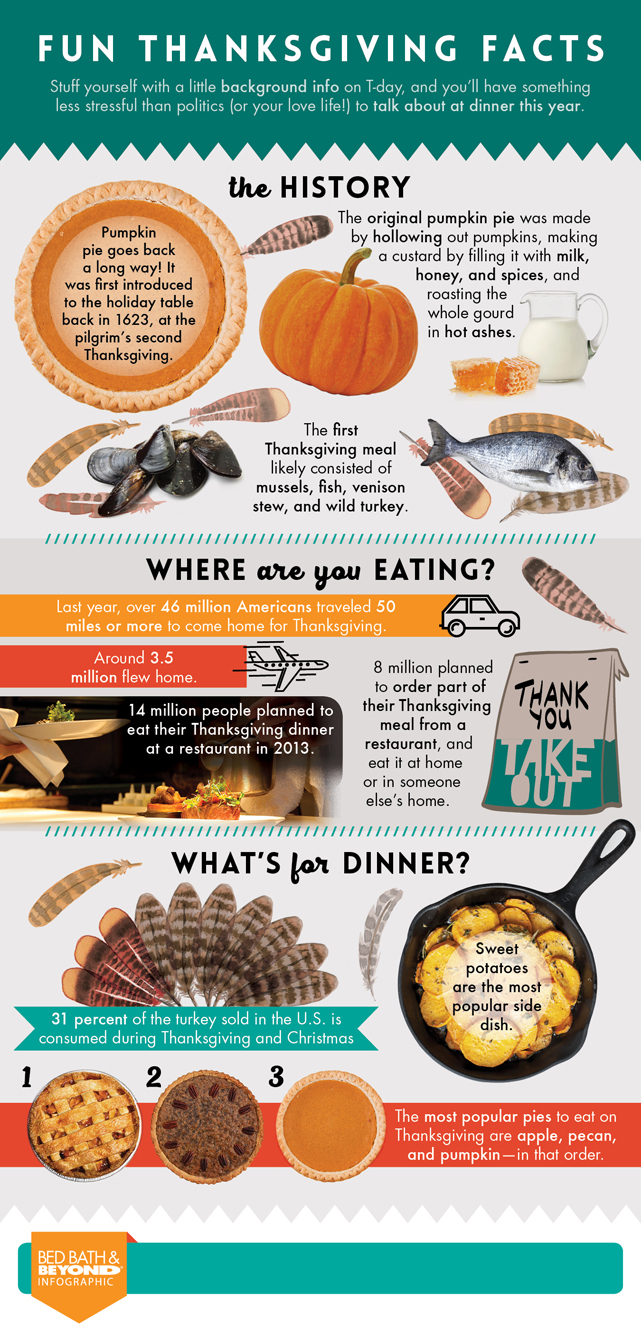 FUN THANKSGIVING FACTS

Stuff yourself with a little background info on T-day, and you'll have something less stressful than politics (or your love life!) to talk about at dinner this year.

the HISTORY

Pumpkin pie goes back a long way! It was first introduced to the holiday table back in 1623, at the pilgrim's second Thanksgiving.

The original pumpkin pie was made by hollowing out pumpkins, making a custard by filling it with milk, honey, and spices, and roasting the whole gourd in hot ashes.

The first Thanksgiving meal likely consisted of mussels, fish, venison stew, and wild turkey.

WHERE are you EATING?

Last year, over 46 million Americans traveled 50 miles or more to come home for Thanksgiving.

Around 3.5 million flew home.

14 million people planned to eat their Thanksgiving dinner at a restaurant in 2013.

8 million planned to order part of their Thanksgiving meal from a restaurant, and eat it at home or in someone else's home.

THANK YOU TAKE OUT

WHAT'S for DINNER?

31 percent of the turkey sold in the U.S. is consumed during Thanksgiving and Christmas

Sweet potatoes are the most popular side dish.

1 2 3

The most popular pies to eat on Thanksgiving are apple, pecan, and pumpkin—in that order.

BED BATH & BEYOND INFOGRAPHIC