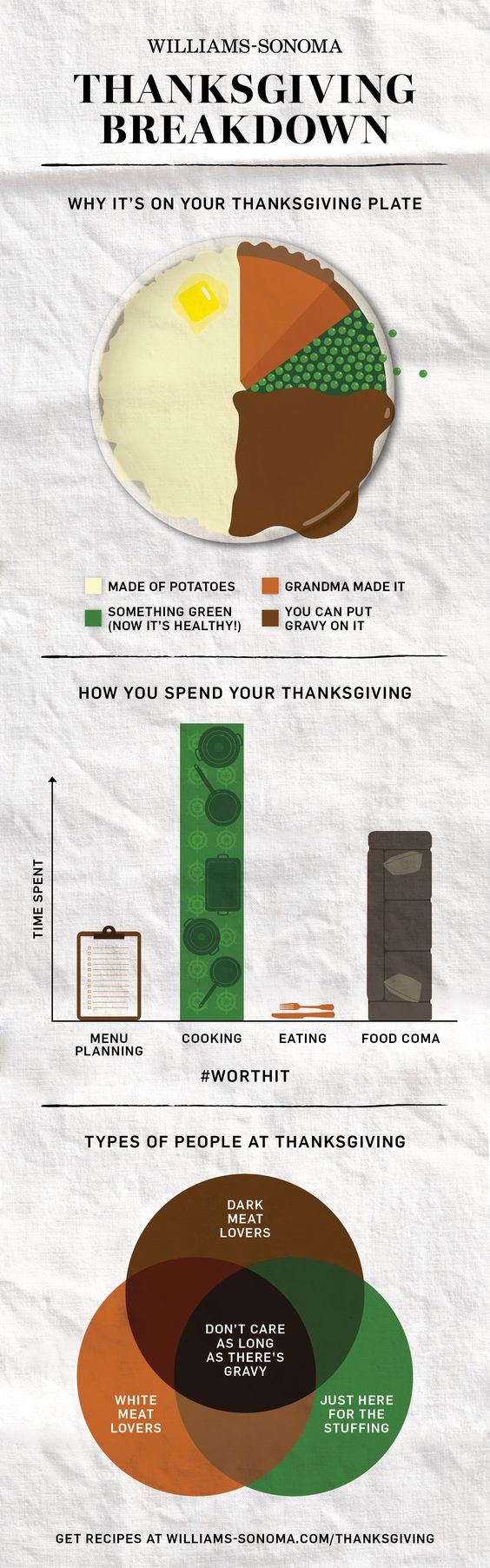 WILLIAMS-SONOMA

THANKSGIVING BREAKDOWN

WHY IT'S ON YOUR THANKSGIVING PLATE

MADE OF POTATOES
GRANDMA MADE IT
SOMETHING GREEN (NOW IT'S HEALTHY!)
YOU CAN PUT GRAVY ON IT

HOW YOU SPEND YOUR THANKSGIVING

TIME SPENT

MENU PLANNING
COOKING
EATING
FOOD COMA

#WORTHIT

TYPES OF PEOPLE AT THANKSGIVING

DARK MEAT LOVERS

DON'T CARE AS LONG AS THERE'S GRAVY

WHITE MEAT LOVERS

JUST HERE FOR THE STUFFING

GET RECIPES AT WILLIAMS-SONOMA.COM/THANKSGIVING