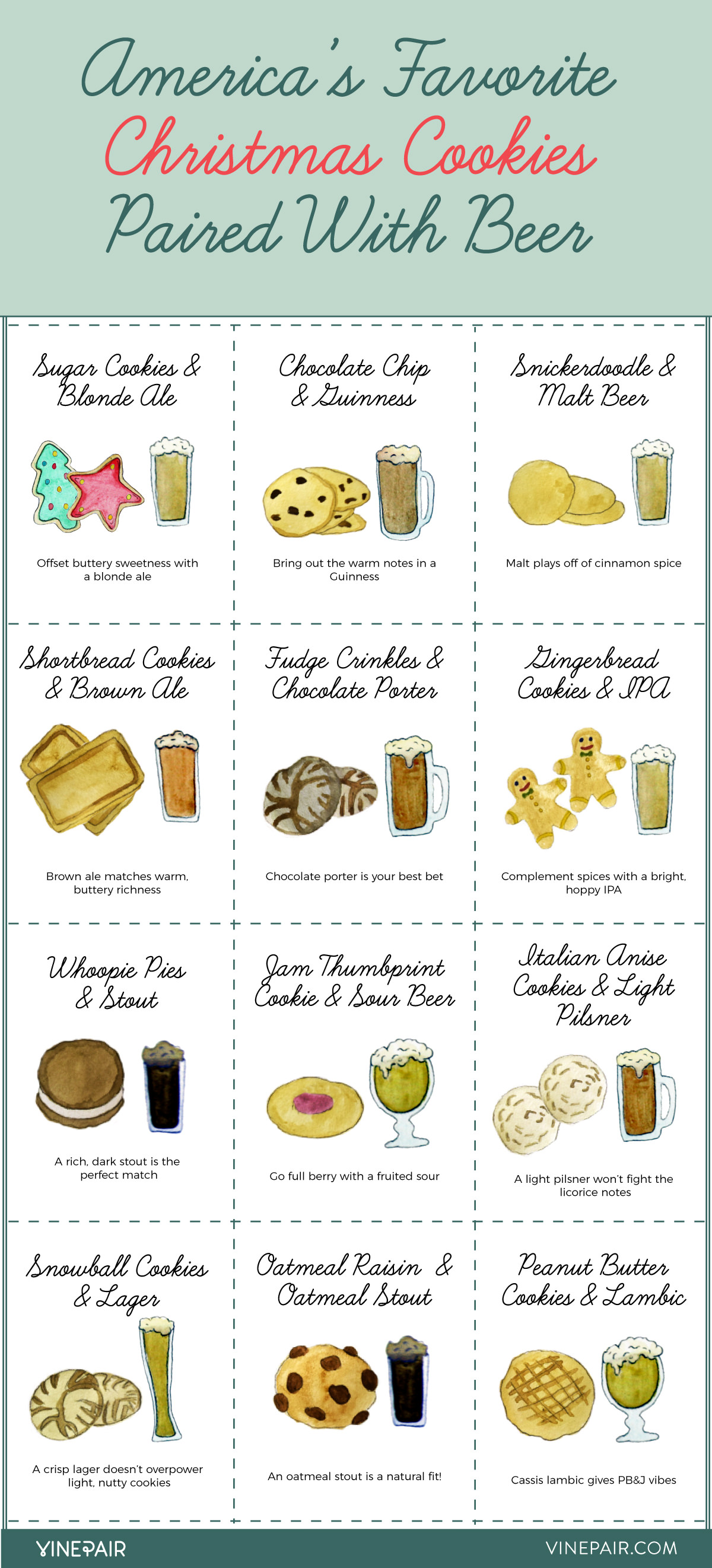 America's Favorite Christmas Cookies Paired With Beer

Sugar Cookies & Blonde Ale

Offset buttery sweetness with a blonde ale

Chocolate Chip & Guinness

Bring out the warm notes in a Guinness

Snickerdoodle & Malt Beer

Malt plays off of cinnamon spice

Shortbread Cookies & Brown Ale

Brown ale matches warm, buttery richness

Fudge Crinkles & Chocolate Porter

Chocolate porter is your best bet

Gingerbread Cookies & IPA

Complement spices with a bright, hoppy IPA

Whoopie Pies & Stout

A rich, dark stout is the perfect match

Jam Thumbprint Cookie & Sour Beer

Go full berry with a fruited sour

Italian Anise Cookies & Light Pilsner

A light pilsner won't fight the licorice notes

Snowball Cookies & Lager

A crisp lager doesn't overpower light, nutty cookies

Oatmeal Raisin & Oatmeal Stout

An oatmeal stout is a natural fit!

Peanut Butter Cookies & Lambic

Cassis lambic gives PB&J vibes

VINEPAIR

VINEPAIR.COM