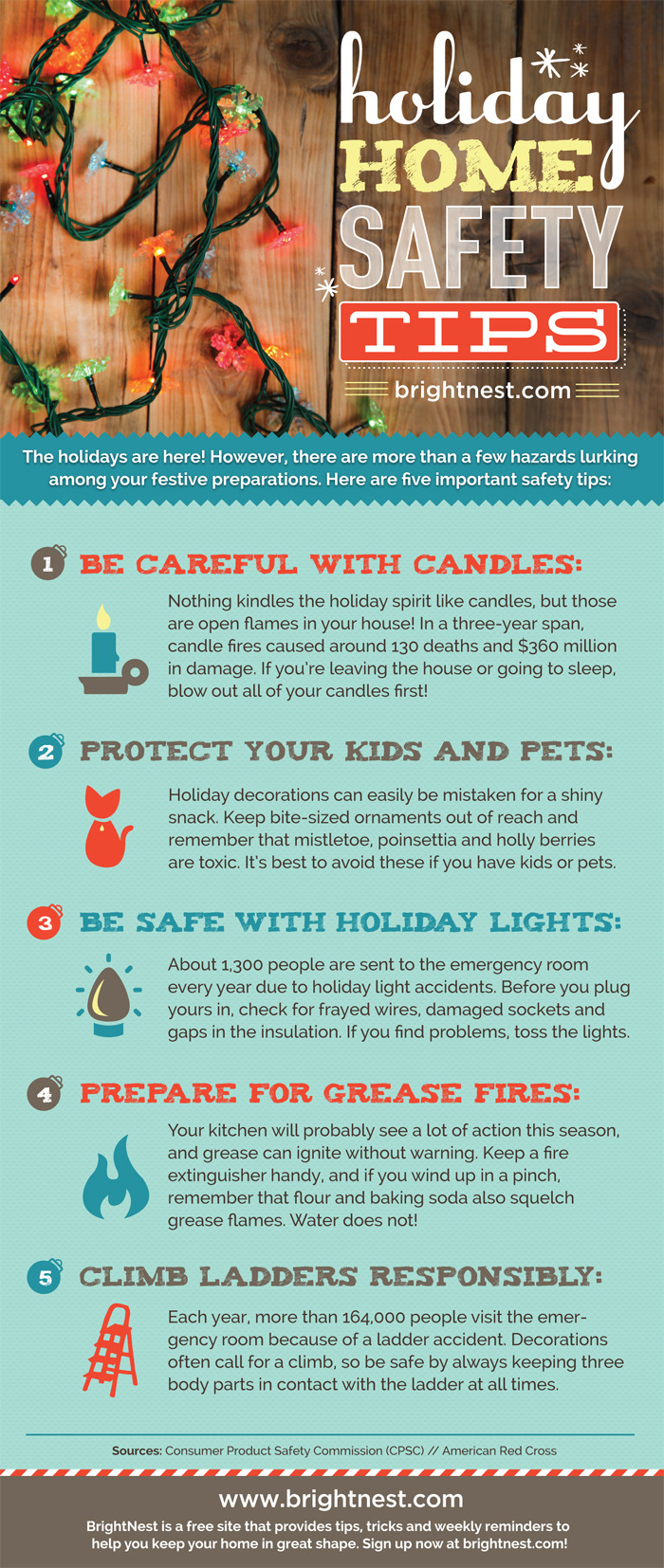 holiday
HOME
SAFETY
TIPS
brightnest.com

The holidays are here! However, there are more than a few hazards lurking among your festive preparations. Here are five important safety tips:

1 BE CAREFUL WITH CANDLES:

Nothing kindles the holiday spirit like candles, but those are open flames in your house! In a three-year span, candle fires caused around 130 deaths and $360 million in damage. If you're leaving the house or going to sleep, blow out all of your candles first!

2 PROTECT YOUR KIDS AND PETS:

Holiday decorations can easily be mistaken for a shiny snack. Keep bite-sized ornaments out of reach and remember that mistletoe, poinsettia and holly berries are toxic. It's best to avoid these if you have kids or pets.

3 BE SAFE WITH HOLIDAY LIGHTS:

About 1,300 people are sent to the emergency room every year due to holiday light accidents. Before you plug yours in, check for frayed wires, damaged sockets and gaps in the insulation. If you find problems, toss the lights.

4 PREPARE FOR GREASE FIRES:

Your kitchen will probably see a lot of action this season, and grease can ignite without warning. Keep a fire extinguisher handy, and if you wind up in a pinch, remember that flour and baking soda also squelch grease flames. Water does not!

5 CLIMB LADDERS RESPONSIBLY:

Each year, more than 164,000 people visit the emergency room because of a ladder accident. Decorations often call for a climb, so be safe by always keeping three body parts in contact with the ladder at all times.

Sources: Consumer Product Safety Commission (CPSC) // American Red Cross

www.brightnest.com

BrightNest is a free site that provides tips, tricks and weekly reminders to help you keep your home in great shape. Sign up now at brightnest.com!